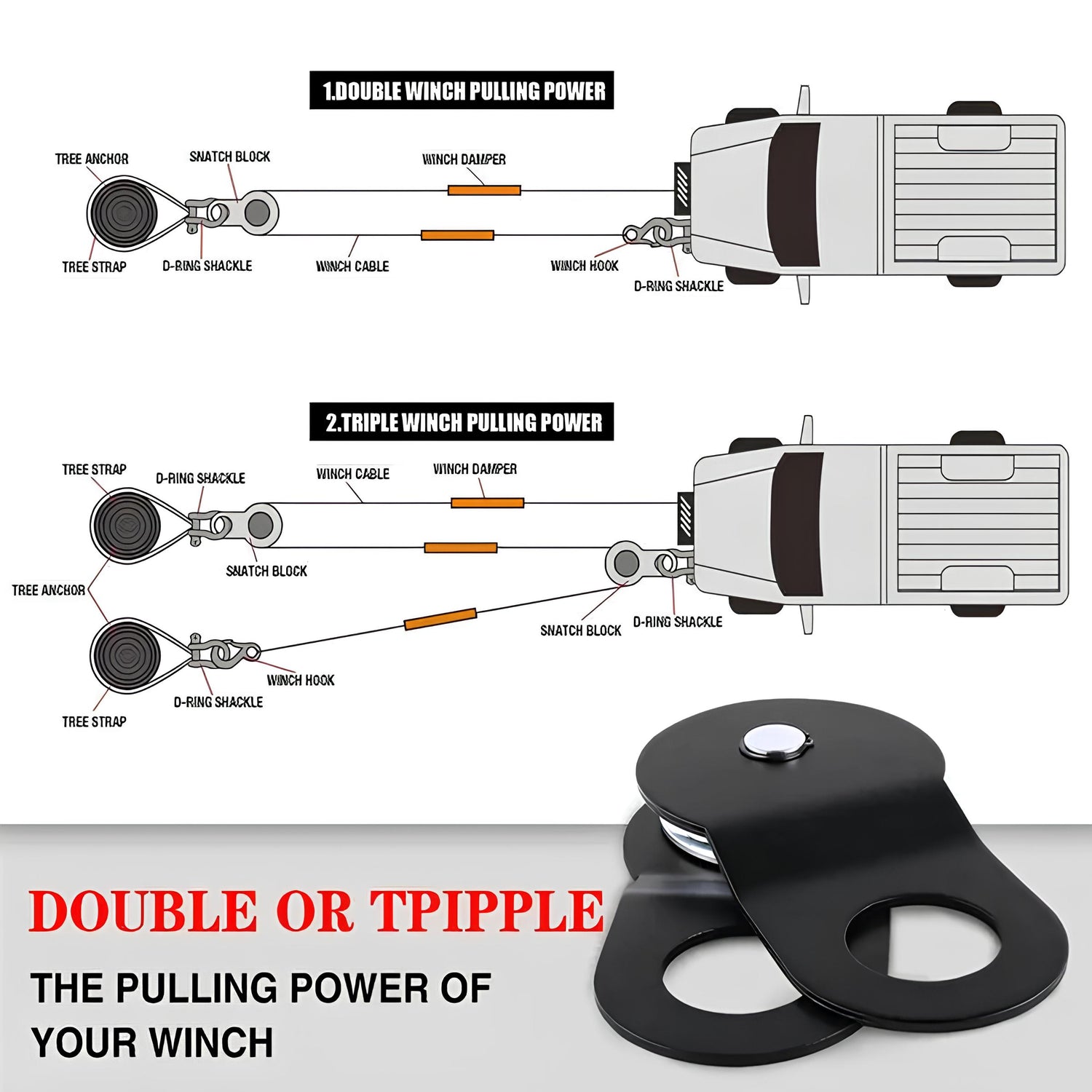 1.DOUBLE WINCH PULLING POWER

TREE ANCHOR
SNATCH BLOCK
WINCH DAMPER
TREE STRAP
D-RING SHACKLE
WINCH CABLE
WINCH HOOK
D-RING SHACKLE

2.TRIPLE WINCH PULLING POWER

TREE STRAP
D-RING SHACKLE
WINCH CABLE
WINCH DAMPER
SNATCH BLOCK
TREE ANCHOR
SNATCH BLOCK
D-RING SHACKLE
WINCH HOOK
D-RING SHACKLE
TREE STRAP

DOUBLE OR TPIPPLE

THE PULLING POWER OF YOUR WINCH