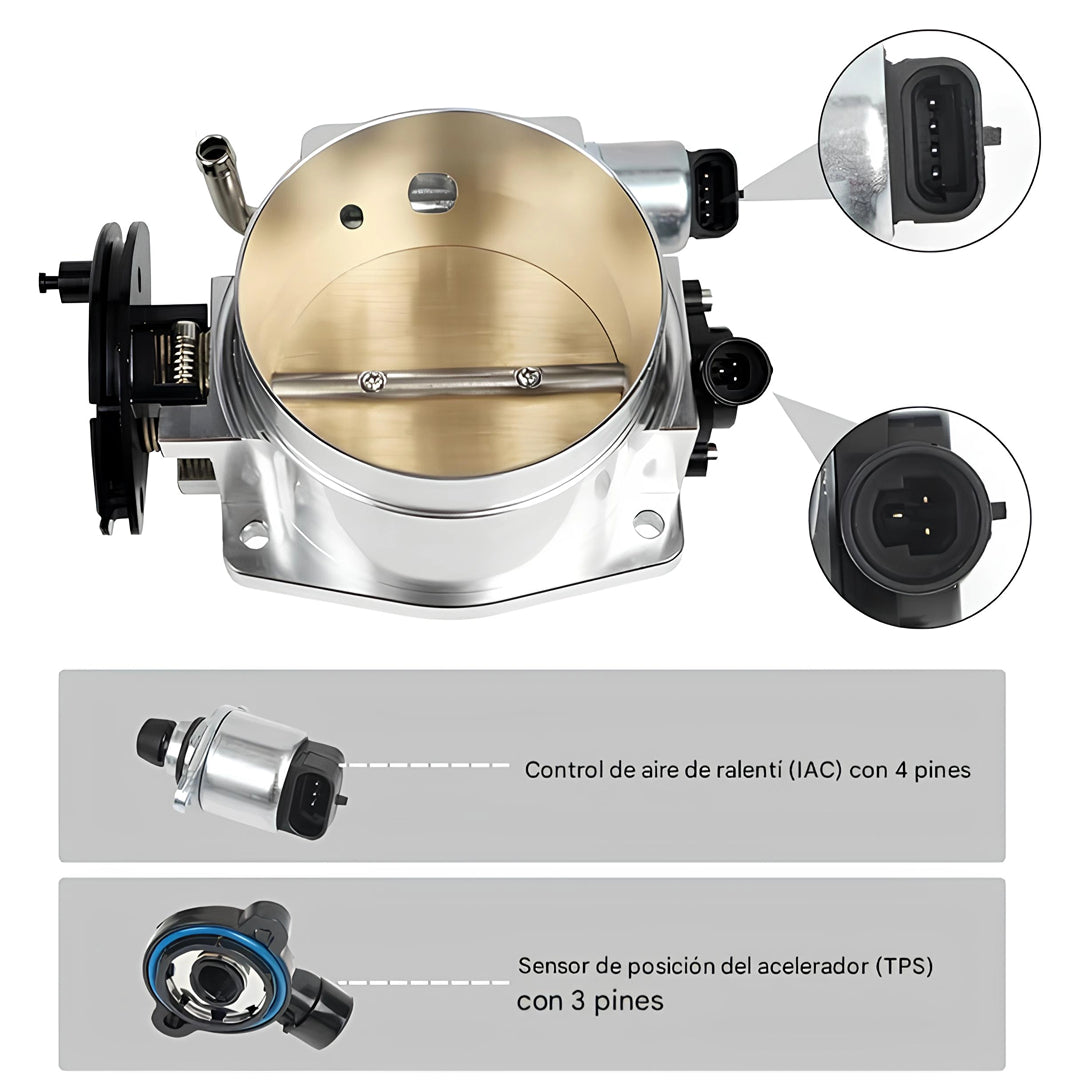 Control de aire de ralentí (IAC) con 4 pines

Sensor de posición del acelerador (TPS) con 3 pines